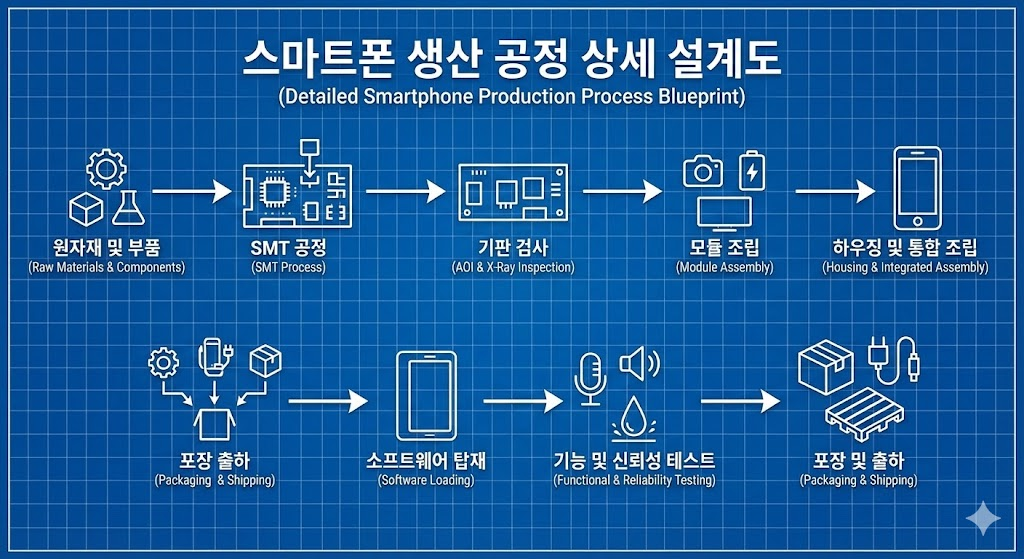 스마트폰 생산 공정 상세 설계도

(Detailed Smartphone Production Process Blueprint)

원자재 및 부품
(Raw Materials & Components)

SMT 공정
(SMT Process)

기판 검사
(AOI & X-Ray Inspection)

모듈 조립
(Module Assembly)

하우징 및 통합 조립
(Housing & Integrated Assembly)

포장 출하
(Packaging & Shipping)

소프트웨어 탑재
(Software Loading)

기능 및 신뢰성 테스트
(Functional & Reliability Testing)

포장 및 출하
(Packaging & Shipping)